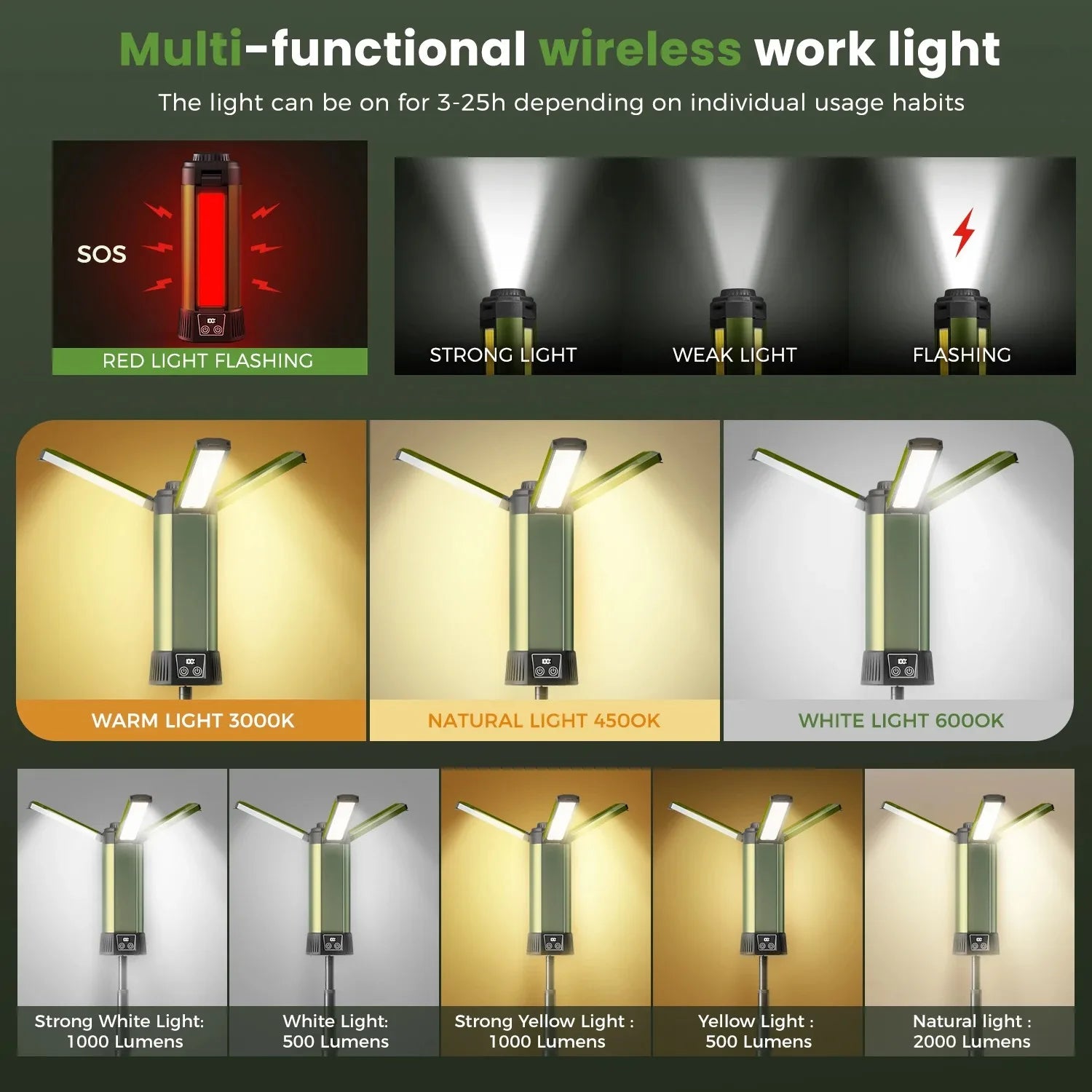 Multi-functional wireless work light

The light can be on for 3-25h depending on individual usage habits

SOS

RED LIGHT FLASHING

STRONG LIGHT

WEAK LIGHT

FLASHING

WARM LIGHT 3000K

NATURAL LIGHT 4500K

WHITE LIGHT 6000K

Strong White Light: 1000 Lumens

White Light: 500 Lumens

Strong Yellow Light : 1000 Lumens

Yellow Light : 500 Lumens

Natural light : 2000 Lumens